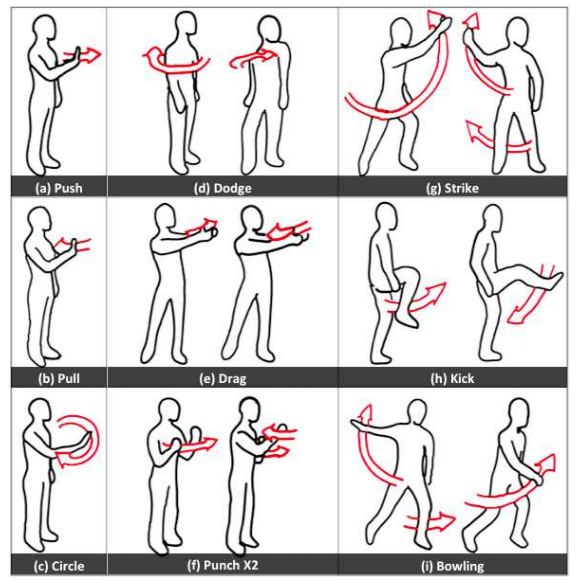 (a) Push

(d) Dodge

(g) Strike

(b) Pull

(e) Drag

(h) Kick

(c) Circle

(f) Punch X2

(i) Bowling