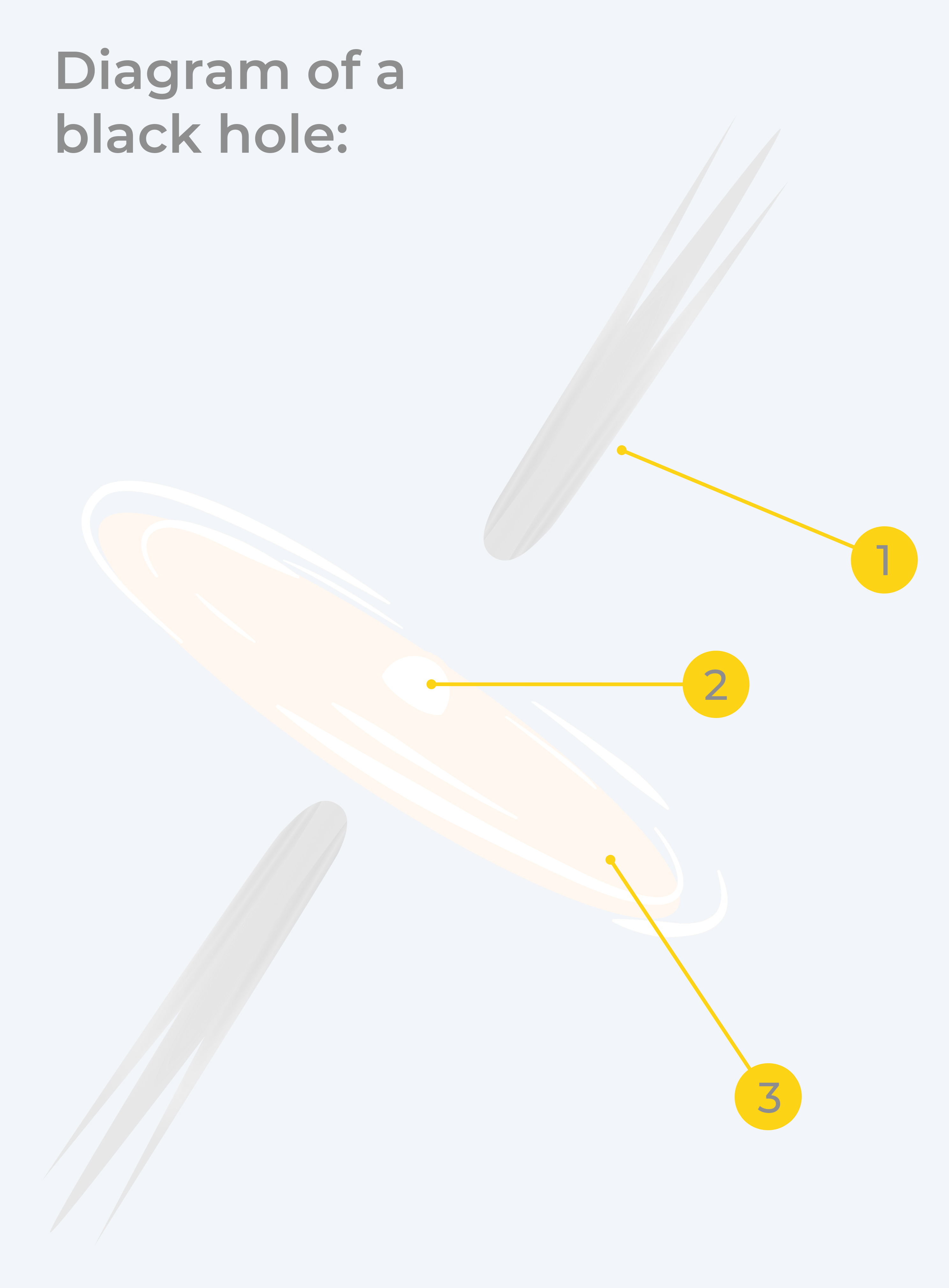 Diagram of a black hole:

1

2

3