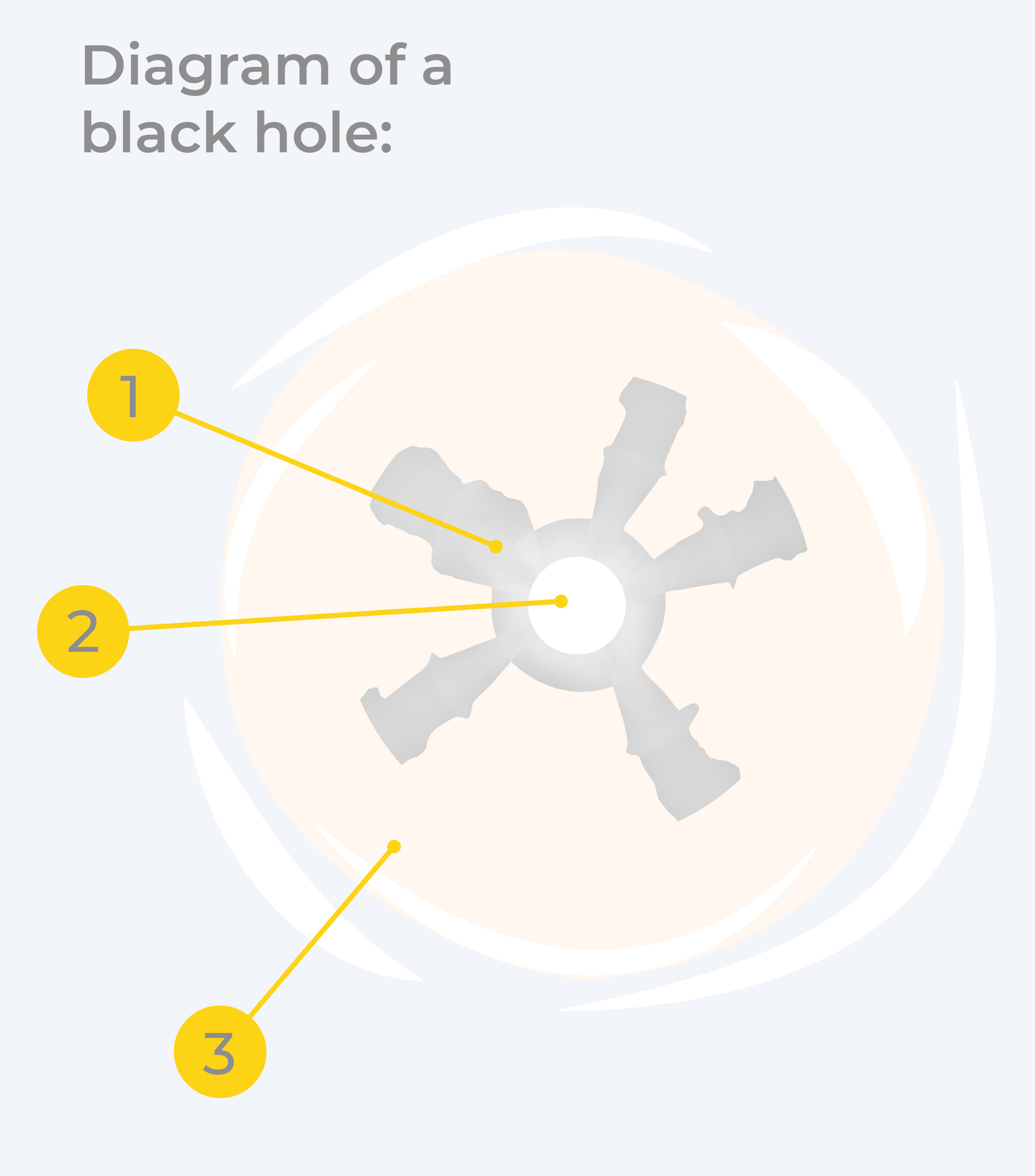 Diagram of a black hole:

1

2

3