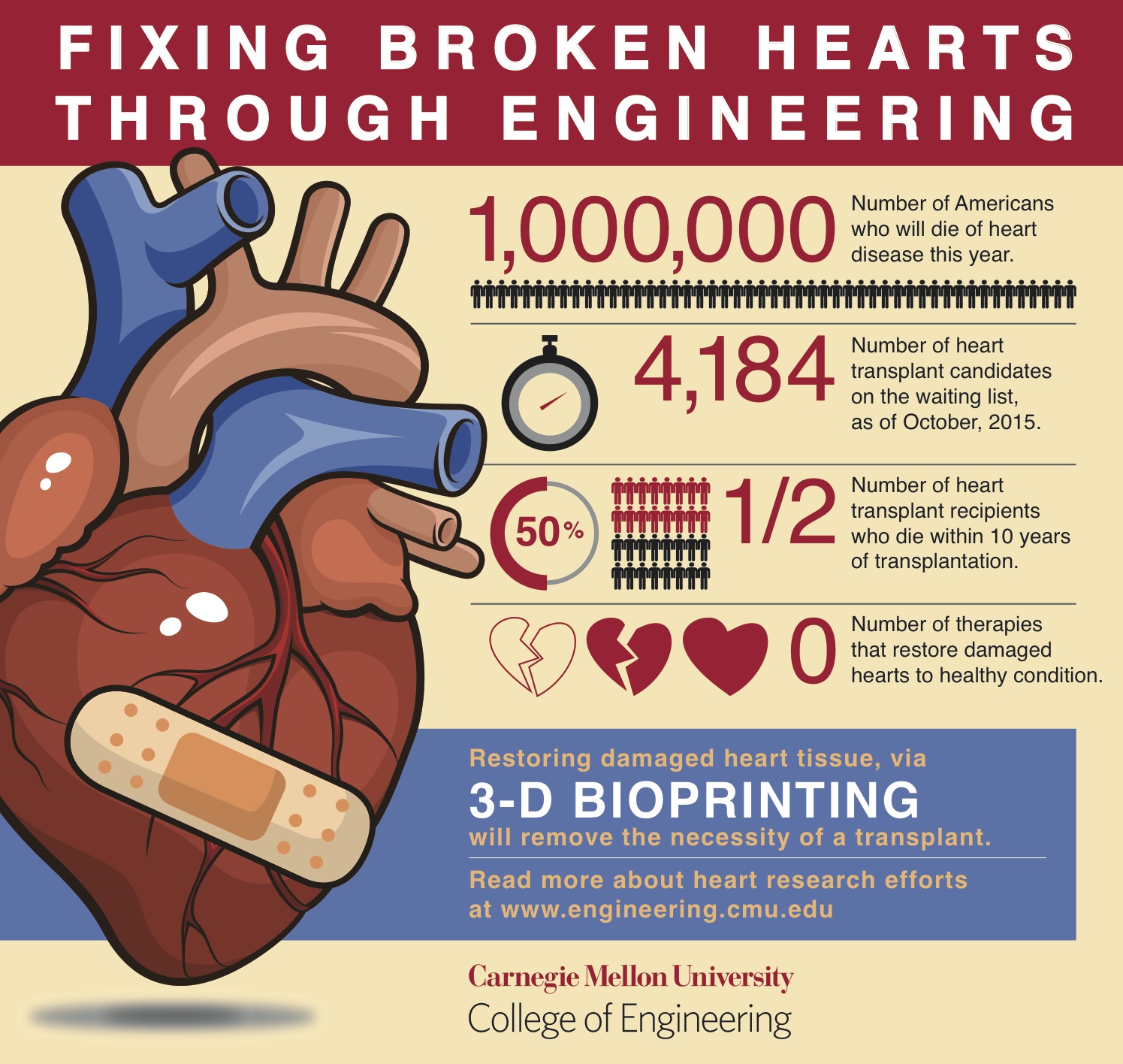 FIXING BROKEN HEARTS THROUGH ENGINEERING

1,000,000 Number of Americans who will die of heart disease this year.

4,184 Number of heart transplant candidates on the waiting list, as of October, 2015.

50% 1/2 Number of heart transplant recipients who die within 10 years of transplantation.

0 Number of therapies that restore damaged hearts to healthy condition.

Restoring damaged heart tissue, via
3-D BIOPRINTING
will remove the necessity of a transplant.

Read more about heart research efforts at www.engineering.cmu.edu

Carnegie Mellon University
College of Engineering