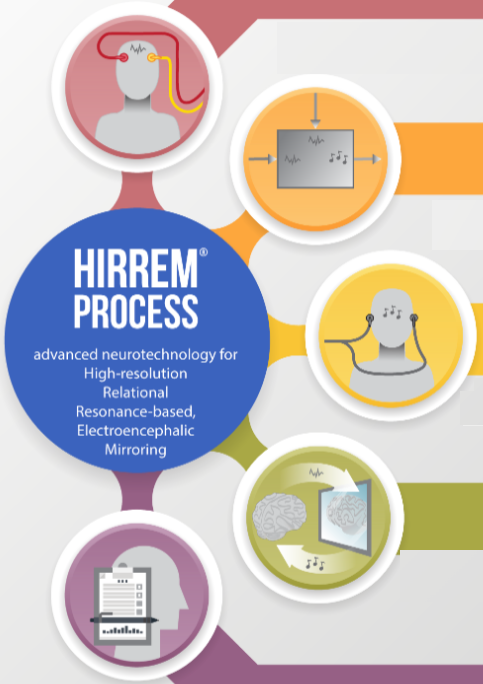 HIRREM®
PROCESS

advanced neurotechnology for High-resolution Relational Resonance-based, Electroencephalic Mirroring