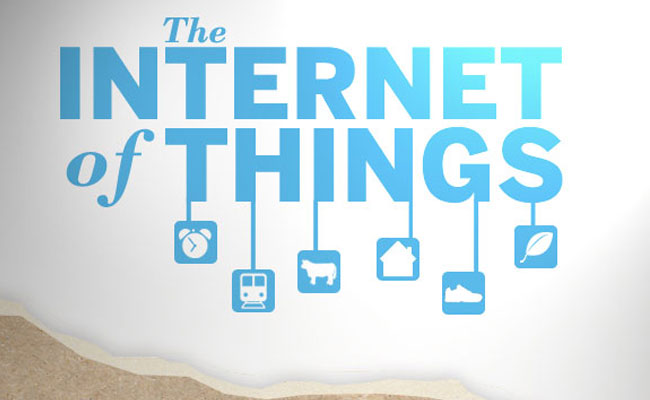 The INTERNET of THINGS