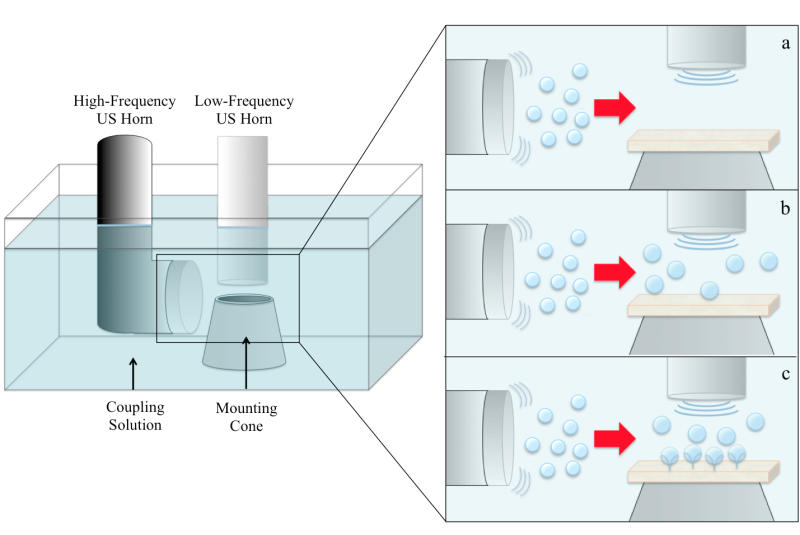 High-Frequency US Horn

Low-Frequency US Horn

Coupling Solution

Mounting Cone

a

b

c