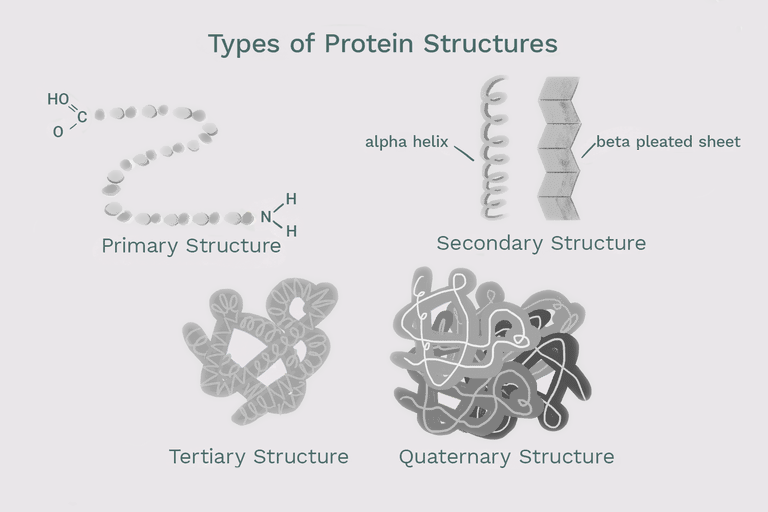 Types of Protein Structures

HO
C
O

N
H
H

Primary Structure

alpha helix

beta pleated sheet

Secondary Structure

Tertiary Structure

Quaternary Structure